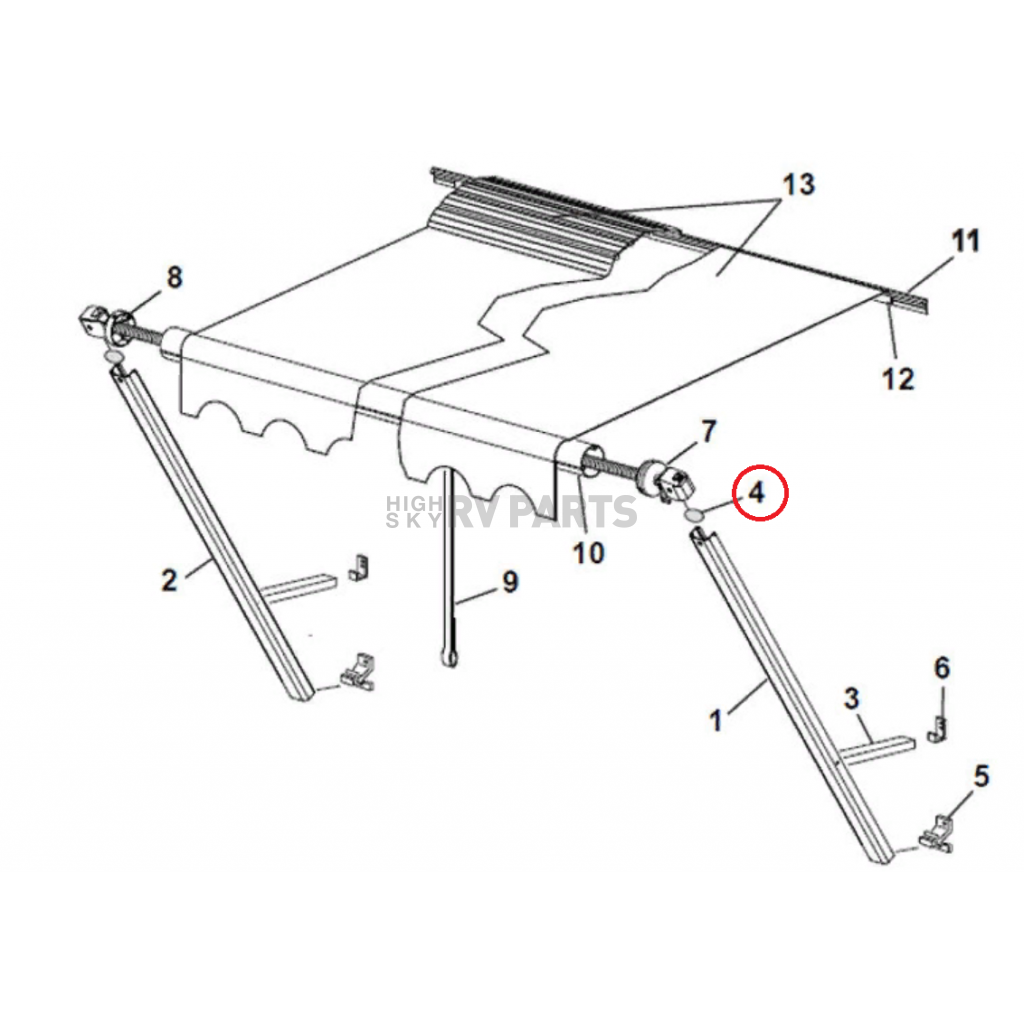 13
11
8
12
7
4
HIGH SKY RV PARTS
10
2
9
6
3
1
5